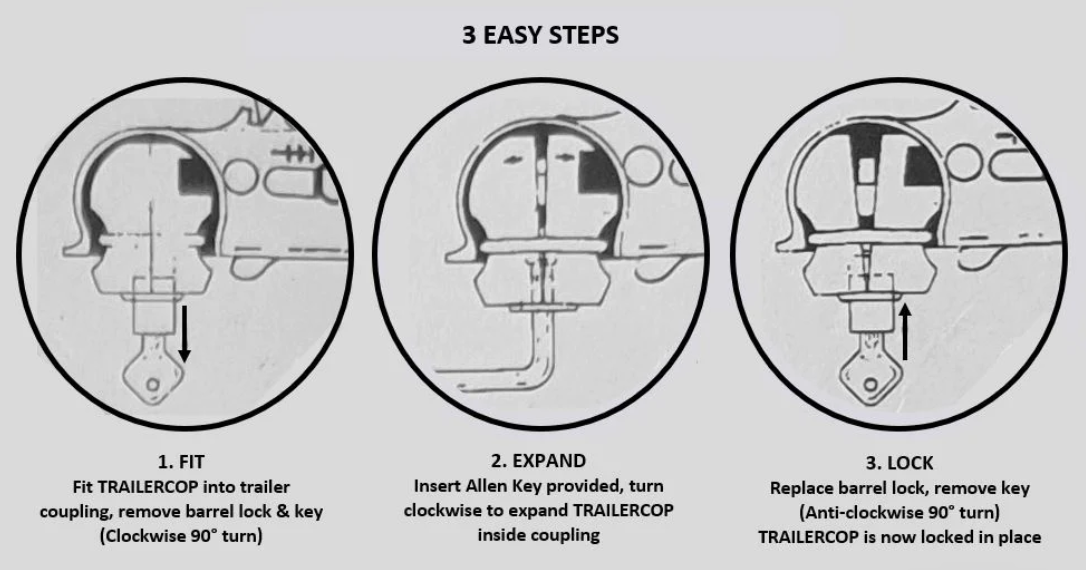 3 EASY STEPS

1. FIT
Fit TRAILERCOP into trailer coupling, remove barrel lock & key (Clockwise 90° turn)

2. EXPAND
Insert Allen Key provided, turn clockwise to expand TRAILERCOP inside coupling

3. LOCK
Replace barrel lock, remove key (Anti-clockwise 90° turn)
TRAILERCOP is now locked in place